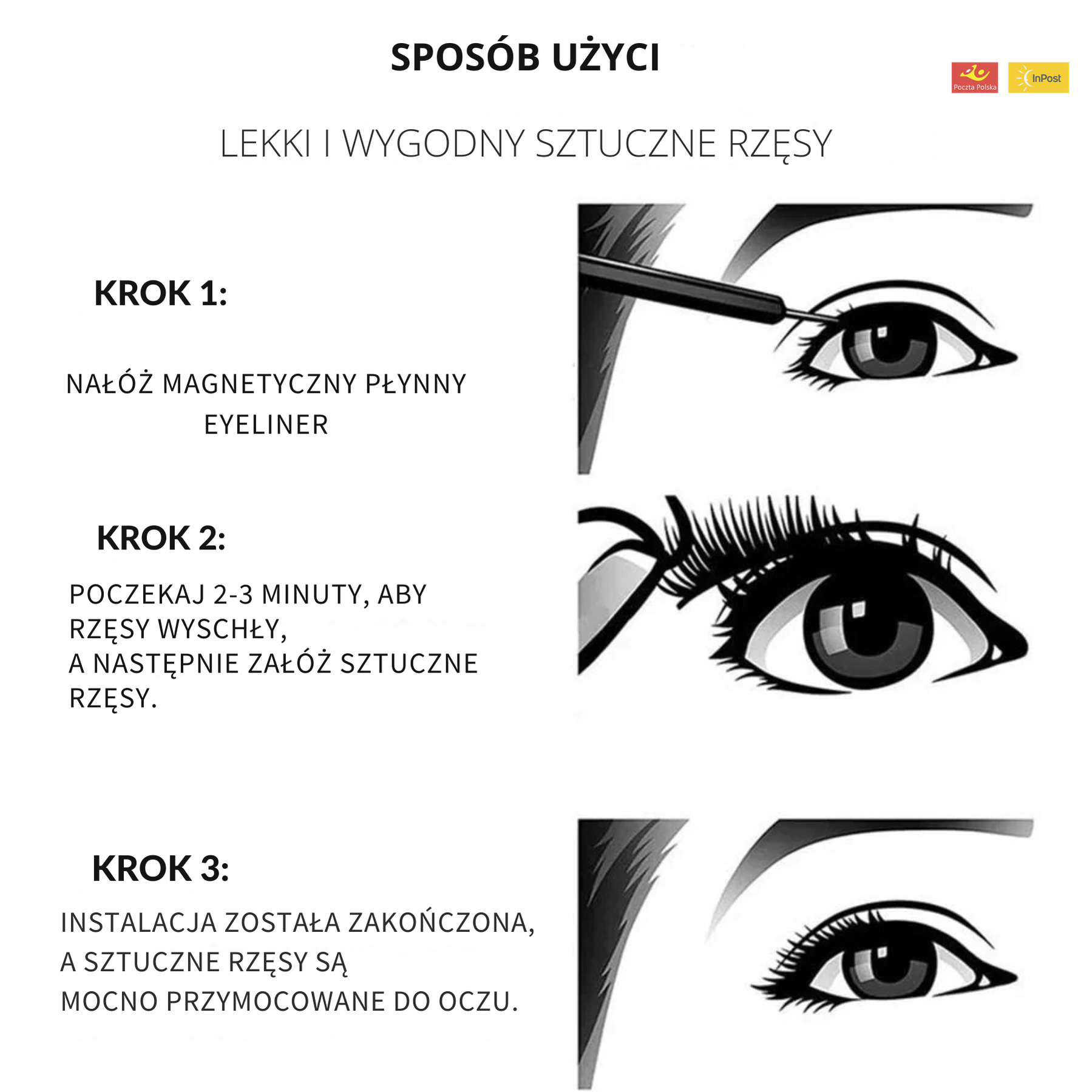 SPOSÓB UŻYCI

Poczta Polska InPost

LEKKI I WYGODNY SZTUCZNE RZĘSY

KROK 1:

NAŁÓŻ MAGNETYCZNY PŁYNNY EYELINER

KROK 2:

POCZEKAJ 2-3 MINUTY, ABY RZĘSY WYSCHŁY,
A NASTĘPNIE ZAŁÓŻ SZTUCZNE RZĘSY.

KROK 3:

INSTALACJA ZOSTAŁA ZAKOŃCZONA, A SZTUCZNE RZĘSY SĄ
MOCNO PRZYMOCOWANE DO OCZU.